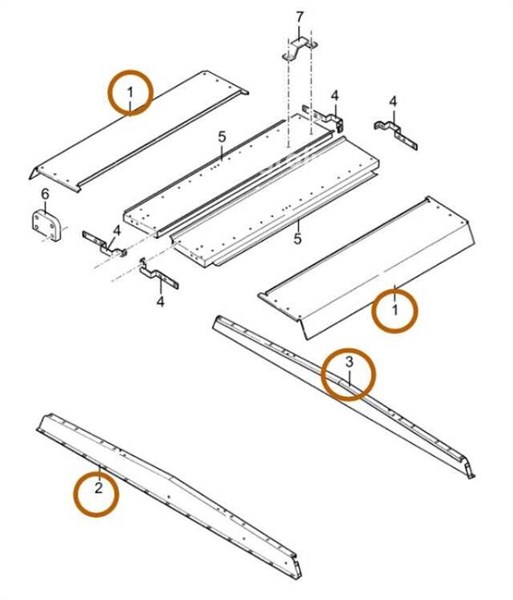 7
1
4
4
5
6
4
5
4
1
3
2